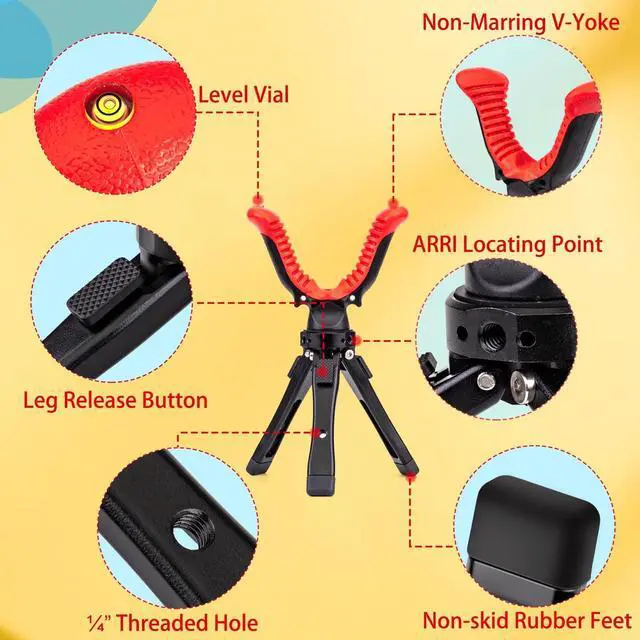 Non-Marring V-Yoke

Level Vial

ARRI Locating Point

Leg Release Button

¼" Threaded Hole

Non-skid Rubber Feet