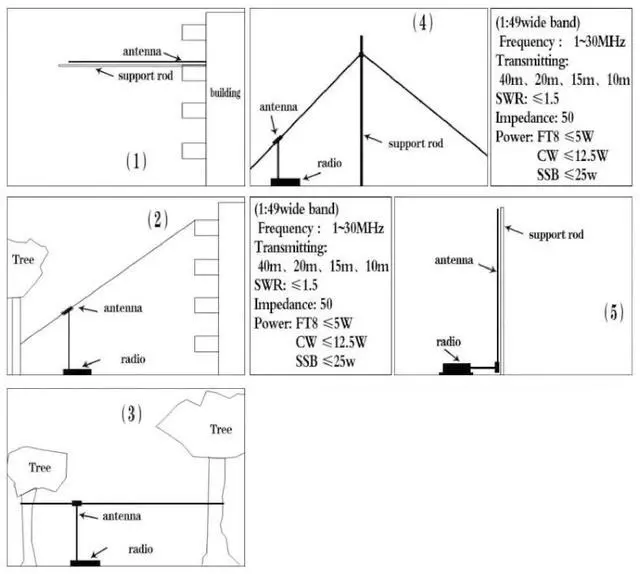 antenna

support rod

building

(1)

(4)

antenna

support rod

radio

(1:49wide band)
Frequency : 1~30MHz
Transmitting:
40m、20m、15m、10m
SWR: ≤1.5
Impedance: 50
Power: FT8 ≤5W
CW ≤12.5W
SSB ≤25w

(2)

Tree

antenna

radio

(1:49wide band)
Frequency : 1~30MHz
Transmitting:
40m、20m、15m、10m
SWR: ≤1.5
Impedance: 50
Power: FT8 ≤5W
CW ≤12.5W
SSB ≤25w

support rod

antenna

(5)

radio

(3)

Tree

Tree

antenna

radio