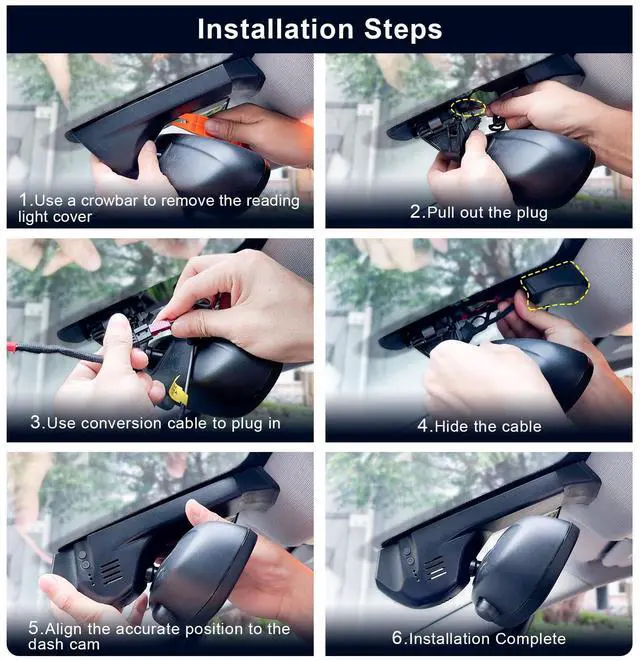 Installation Steps

1.Use a crowbar to remove the reading light cover

2.Pull out the plug

3.Use conversion cable to plug in

4.Hide the cable

5.Align the accurate position to the dash cam

6.Installation Complete