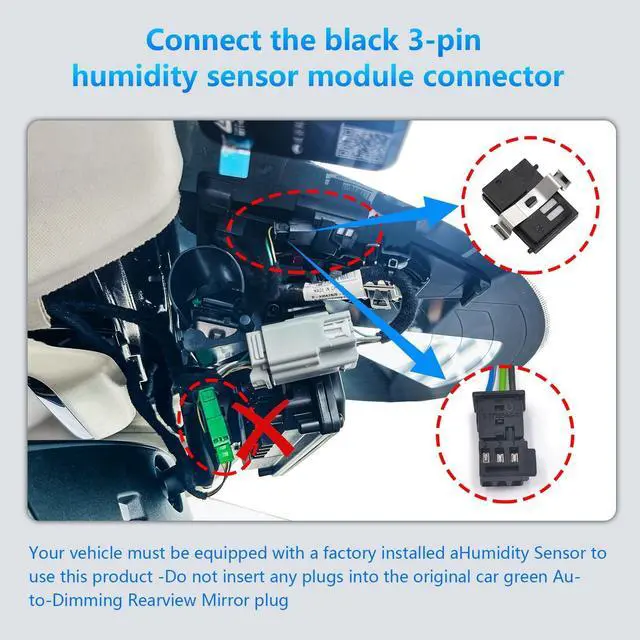 Connect the black 3-pin humidity sensor module connector

Your vehicle must be equipped with a factory installed aHumidity Sensor to use this product -Do not insert any plugs into the original car green Auto-Dimming Rearview Mirror plug