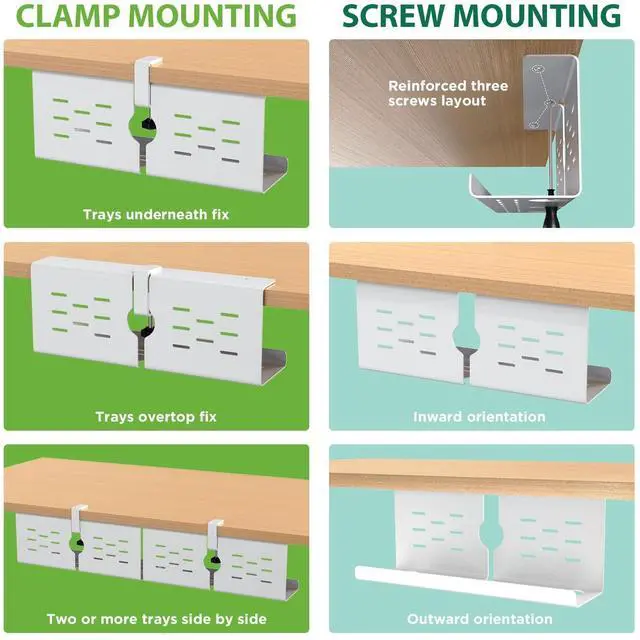 CLAMP MOUNTING

Trays underneath fix

Trays overtop fix

Two or more trays side by side

SCREW MOUNTING

Reinforced three screws layout

Inward orientation

Outward orientation