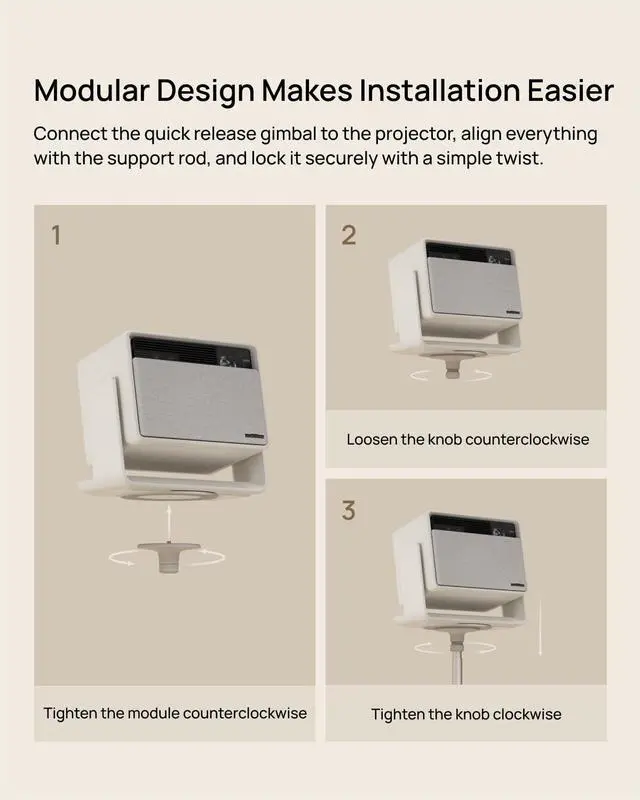 Modular Design Makes Installation Easier

Connect the quick release gimbal to the projector, align everything with the support rod, and lock it securely with a simple twist.

1

Tighten the module counterclockwise

2

Loosen the knob counterclockwise

3

Tighten the knob clockwise