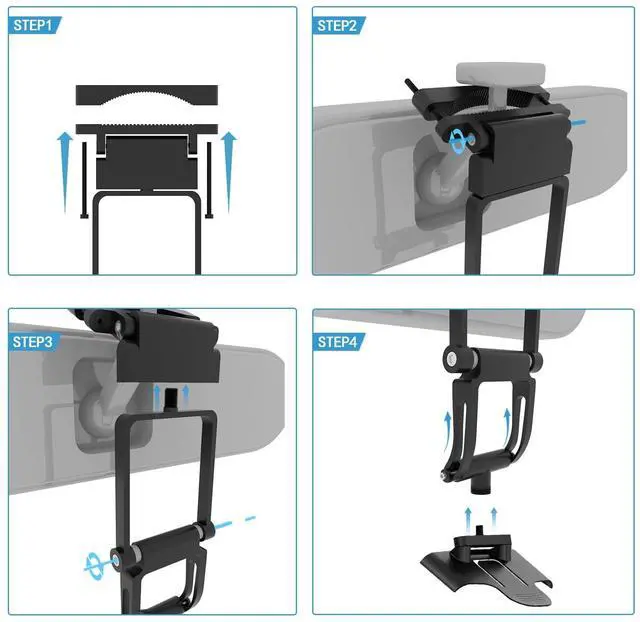 STEP1

STEP2

STEP3

STEP4