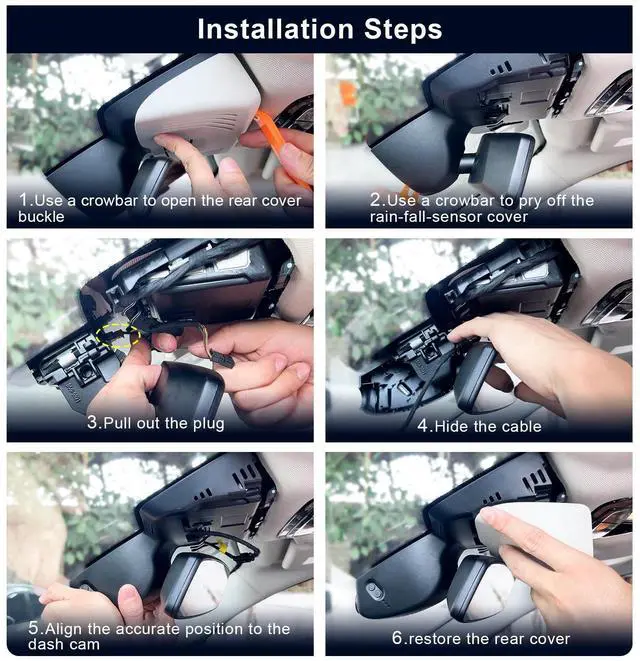 Installation Steps

1.Use a crowbar to open the rear cover buckle

2.Use a crowbar to pry off the rain-fall-sensor cover

3.Pull out the plug

4.Hide the cable

5.Align the accurate position to the dash cam

6.restore the rear cover