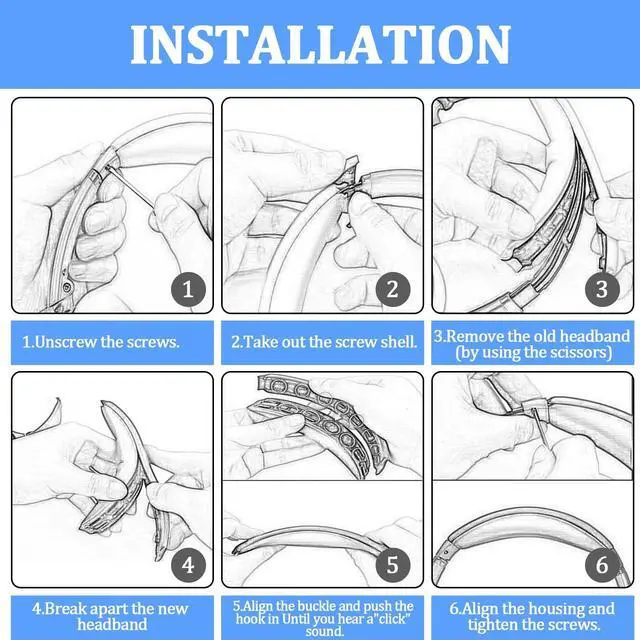 INSTALLATION

1

2

3

1.Unscrew the screws.

2.Take out the screw shell.

3.Remove the old headband (by using the scissors)

4

5

6

4.Break apart the new headband

5.Align the buckle and push the hook in Until you hear a"click" sound.

6.Align the housing and tighten the screws.