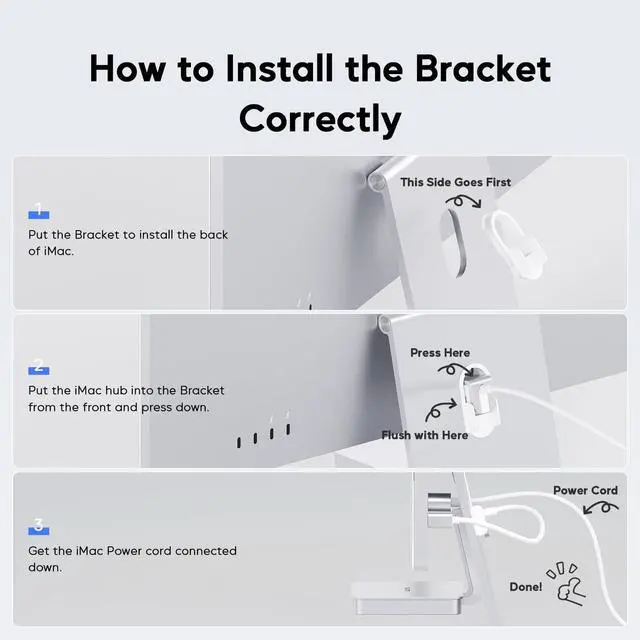 How to Install the Bracket Correctly

1
Put the Bracket to install the back of iMac.

This Side Goes First

2
Put the iMac hub into the Bracket from the front and press down.

Press Here

Flush with Here

3
Get the iMac Power cord connected down.

Power Cord

Done!