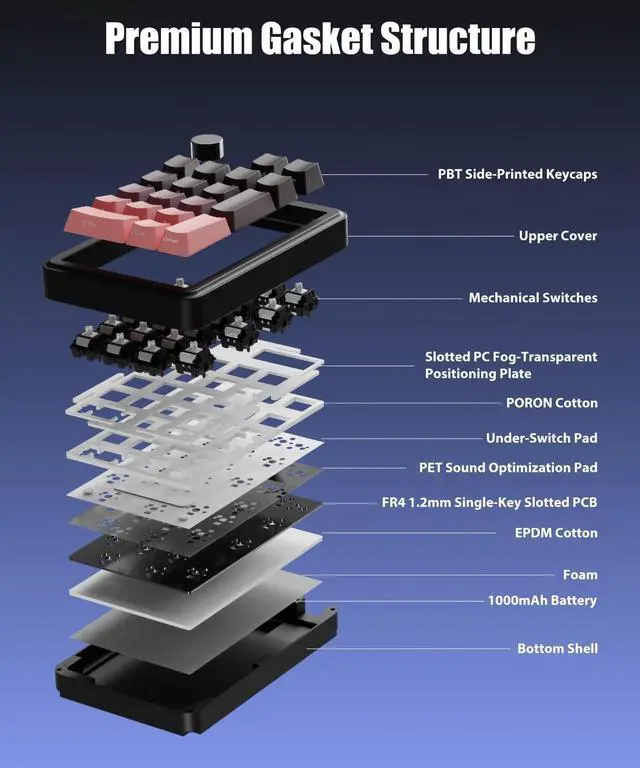 Premium Gasket Structure

PBT Side-Printed Keycaps

Upper Cover

Mechanical Switches

Slotted PC Fog-Transparent Positioning Plate

PORON Cotton

Under-Switch Pad

PET Sound Optimization Pad

FR4 1.2mm Single-Key Slotted PCB

EPDM Cotton

Foam

1000mAh Battery

Bottom Shell