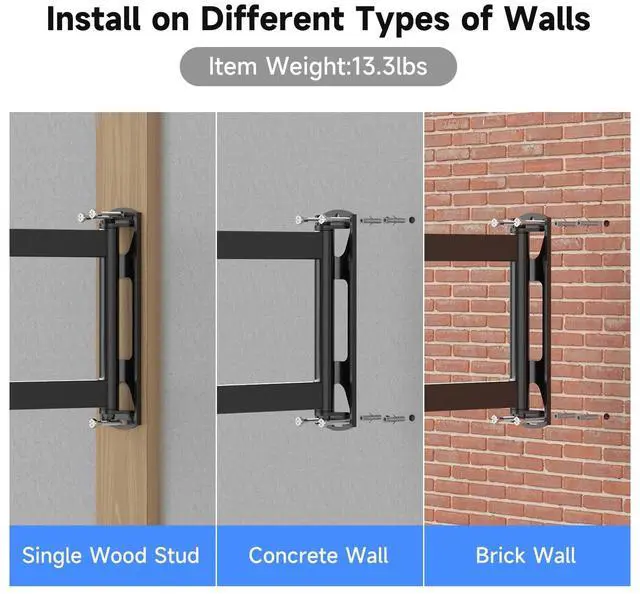 Install on Different Types of Walls

Item Weight:13.3lbs

Single Wood Stud

Concrete Wall

Brick Wall