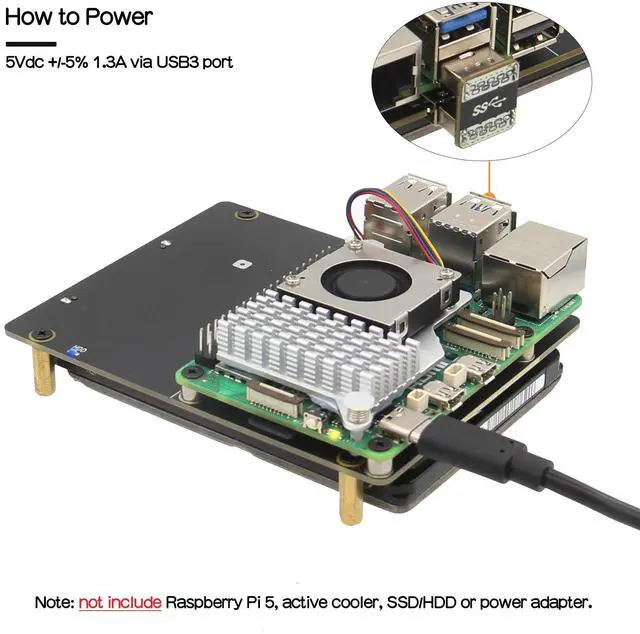 How to Power

5Vdc +/-5% 1.3A via USB3 port

SS

HDD

Note: not include Raspberry Pi 5, active cooler, SSD/HDD or power adapter.