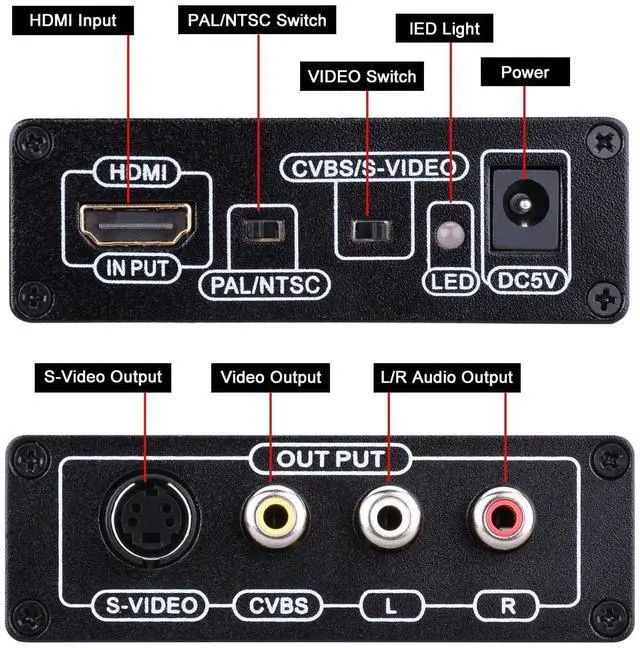 HDMI Input

PAL/NTSC Switch

IED Light

VIDEO Switch

Power

HDMI

IN PUT

PAL/NTSC

CVBS/S-VIDEO

LED

DC5V

S-Video Output

Video Output

L/R Audio Output

OUT PUT

S-VIDEO

CVBS

L

R