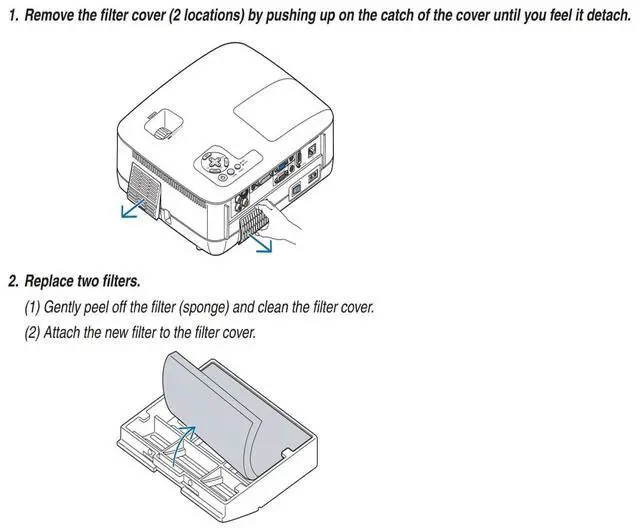 1. Remove the filter cover (2 locations) by pushing up on the catch of the cover until you feel it detach.

2. Replace two filters.

(1) Gently peel off the filter (sponge) and clean the filter cover.

(2) Attach the new filter to the filter cover.