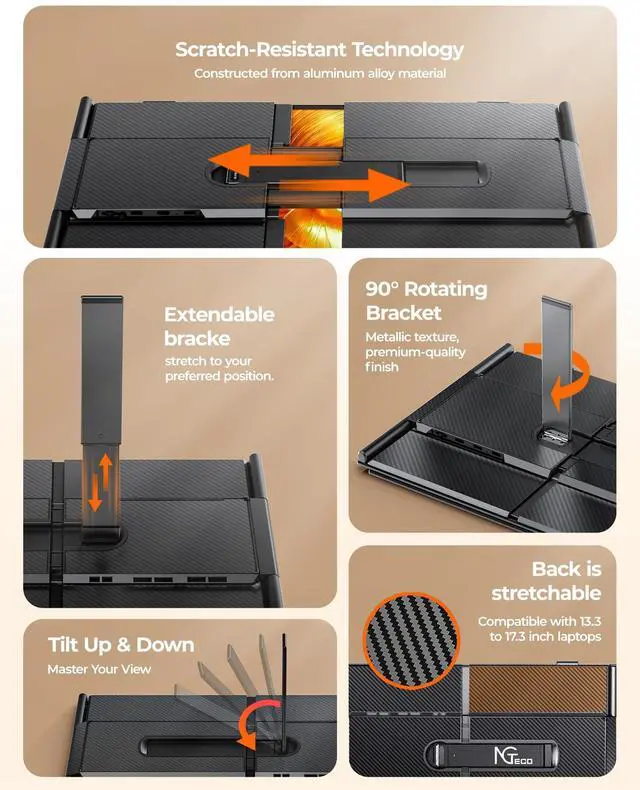 Scratch-Resistant Technology
Constructed from aluminum alloy material

Extendable bracke
stretch to your preferred position.

90° Rotating Bracket
Metallic texture, premium-quality finish

Back is stretchable
Compatible with 13.3 to 17.3 inch laptops

Tilt Up & Down
Master Your View

NGTECO