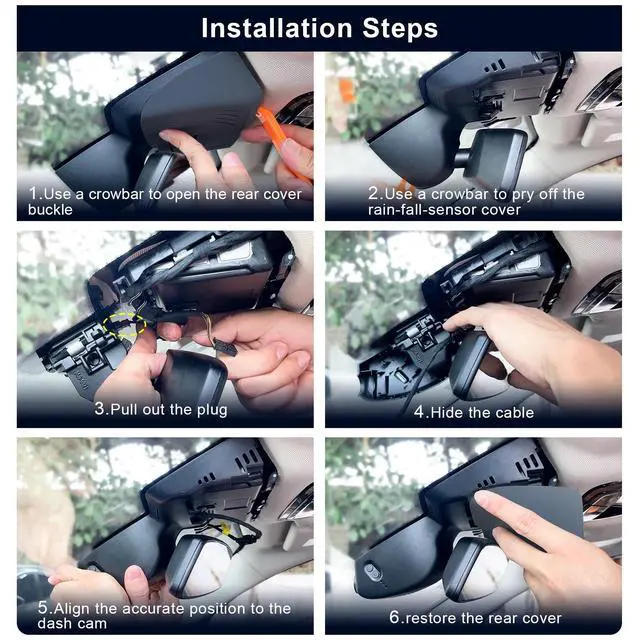 Installation Steps

1.Use a crowbar to open the rear cover buckle

2.Use a crowbar to pry off the rain-fall-sensor cover

3.Pull out the plug

4.Hide the cable

5.Align the accurate position to the dash cam

6.restore the rear cover