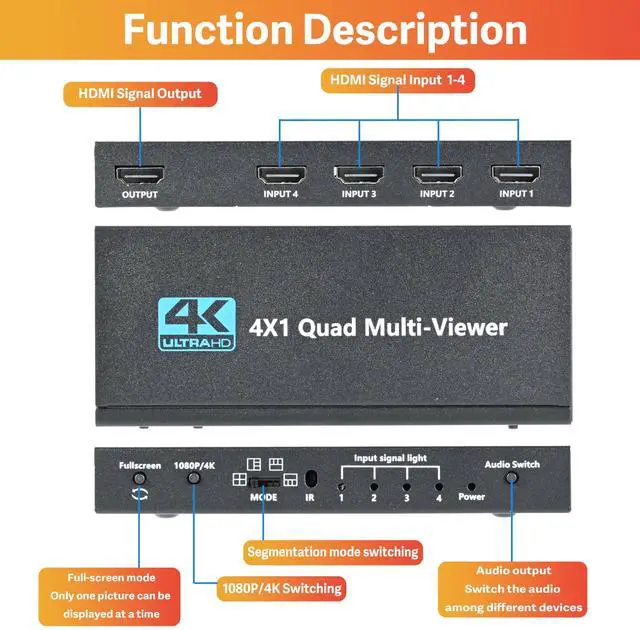 Function Description

HDMI Signal Output

HDMI Signal Input 1-4

OUTPUT INPUT 4 INPUT 3 INPUT 2 INPUT 1

4K ULTRAHD

4X1 Quad Multi-Viewer

Fullscreen 1080P/4K MODE IR Input signal light 1 2 3 4 Power Audio Switch

Segmentation mode switching

Full-screen mode
Only one picture can be displayed at a time

1080P/4K Switching

Audio output
Switch the audio among different devices