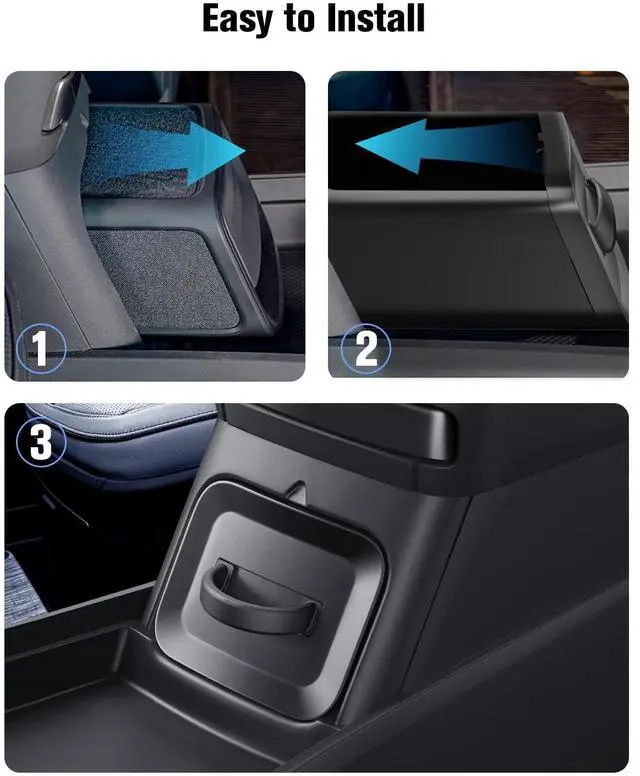 Easy to Install

1

2

3