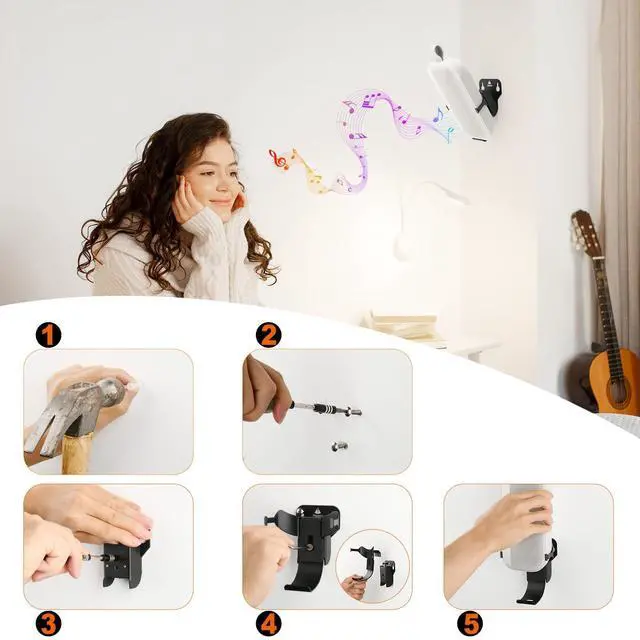 1

2

3

4

5