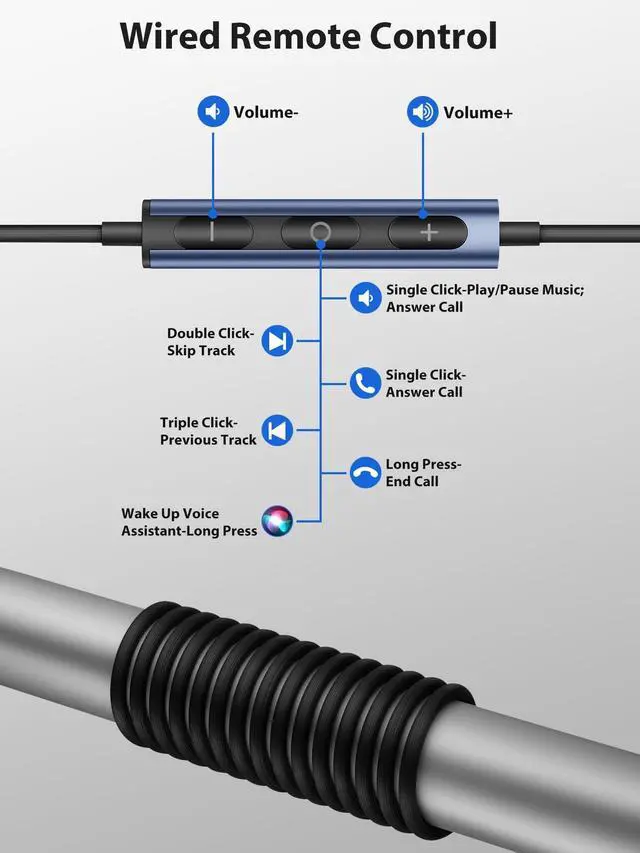 Wired Remote Control

Volume-

Volume+

Single Click-Play/Pause Music; Answer Call

Double Click-Skip Track

Single Click-Answer Call

Triple Click-Previous Track

Long Press-End Call

Wake Up Voice Assistant-Long Press