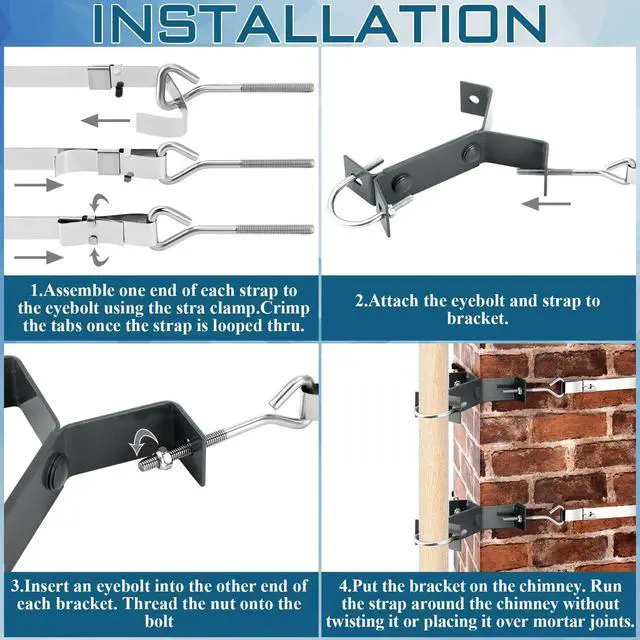 INSTALLATION

1.Assemble one end of each strap to the eyebolt using the stra clamp.Crimp the tabs once the strap is looped thru.

2.Attach the eyebolt and strap to bracket.

3.Insert an eyebolt into the other end of each bracket. Thread the nut onto the bolt

4.Put the bracket on the chimney. Run the strap around the chimney without twisting it or placing it over mortar joints.