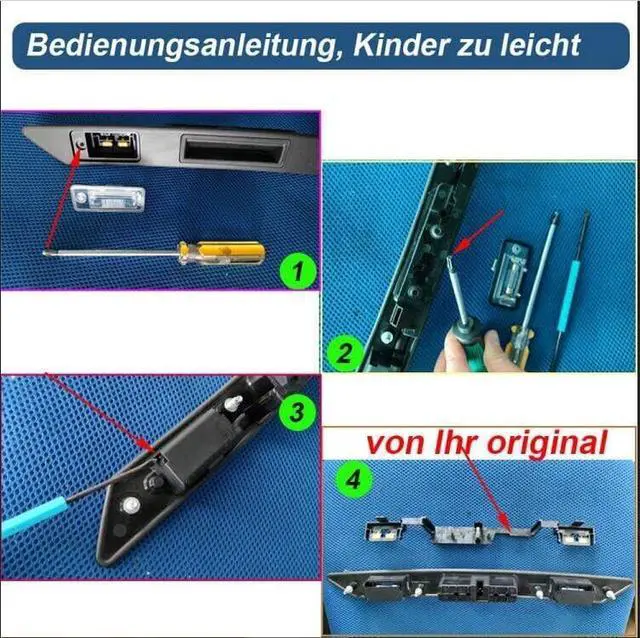 Bedienungsanleitung, Kinder zu leicht

1

2

3

von Ihr original

4