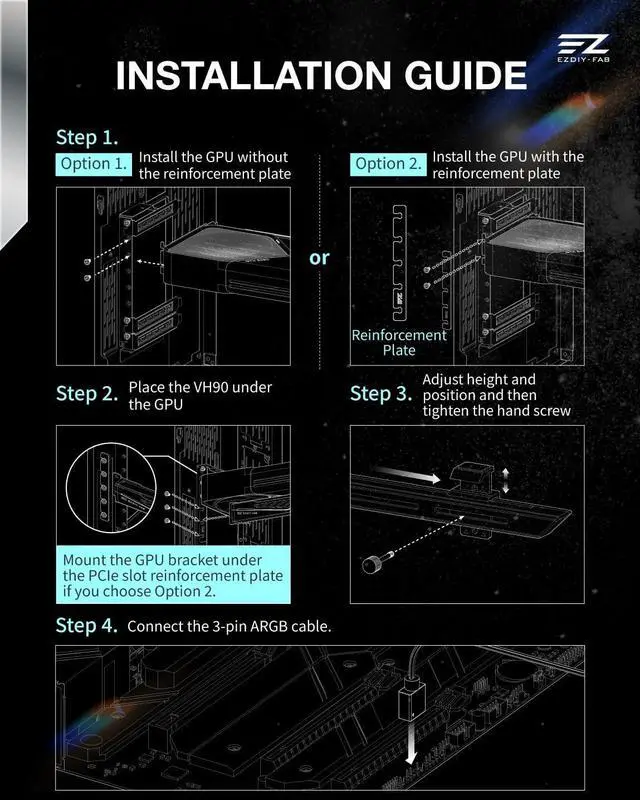 EZ
EZDIY-FAB

INSTALLATION GUIDE

Step 1.

Option 1. Install the GPU without the reinforcement plate

or

Option 2. Install the GPU with the reinforcement plate

Reinforcement Plate

Step 2. Place the VH90 under the GPU

Mount the GPU bracket under the PCIe slot reinforcement plate if you choose Option 2.

Step 3. Adjust height and position and then tighten the hand screw

Step 4. Connect the 3-pin ARGB cable.