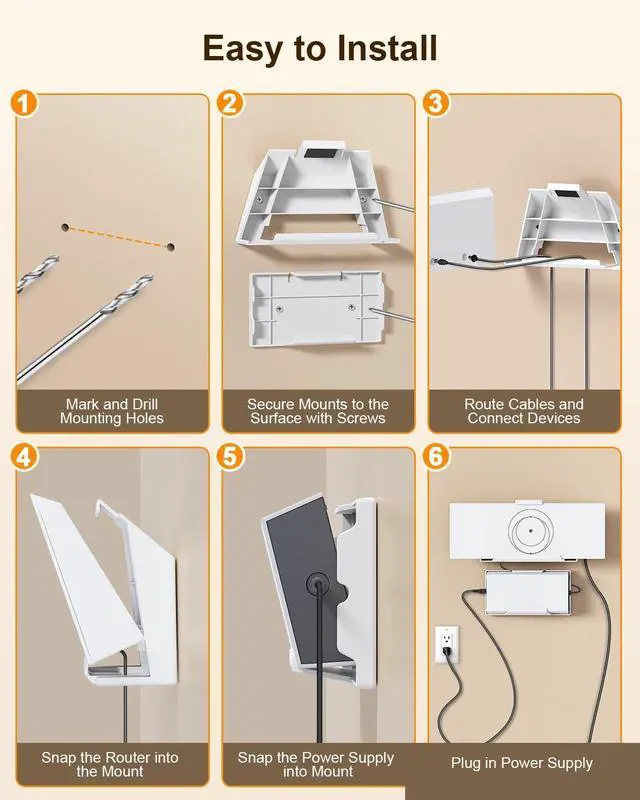 Easy to Install

1

Mark and Drill Mounting Holes

2

Secure Mounts to the Surface with Screws

3

Route Cables and Connect Devices

4

Snap the Router into the Mount

5

Snap the Power Supply into Mount

6

Plug in Power Supply