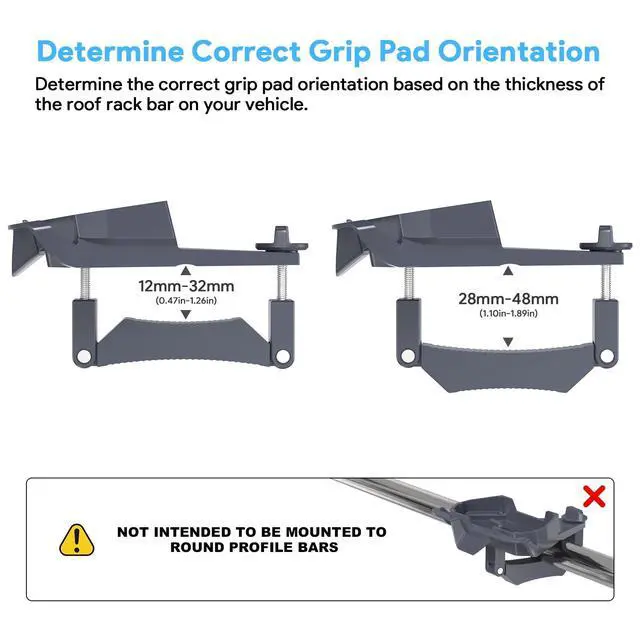 Determine Correct Grip Pad Orientation

Determine the correct grip pad orientation based on the thickness of the roof rack bar on your vehicle.

12mm-32mm
(0.47in-1.26in)

28mm-48mm
(1.10in-1.89in)

NOT INTENDED TO BE MOUNTED TO ROUND PROFILE BARS