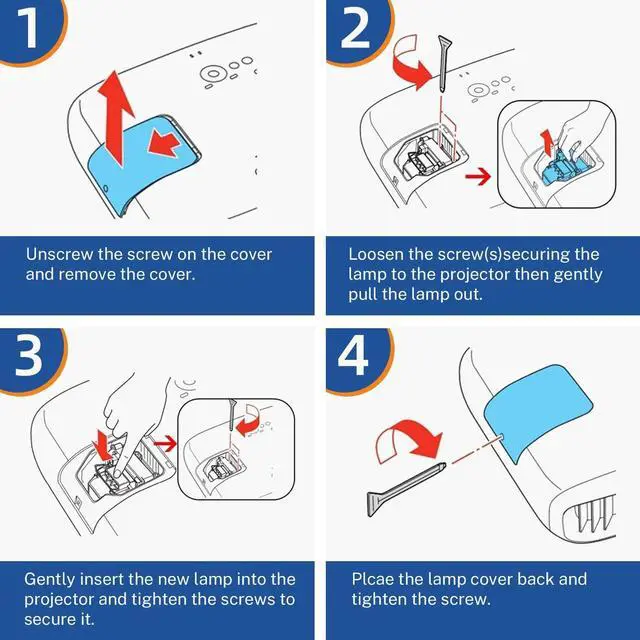 1

Unscrew the screw on the cover and remove the cover.

2

Loosen the screw(s)securing the lamp to the projector then gently pull the lamp out.

3

Gently insert the new lamp into the projector and tighten the screws to secure it.

4

Plcae the lamp cover back and tighten the screw.