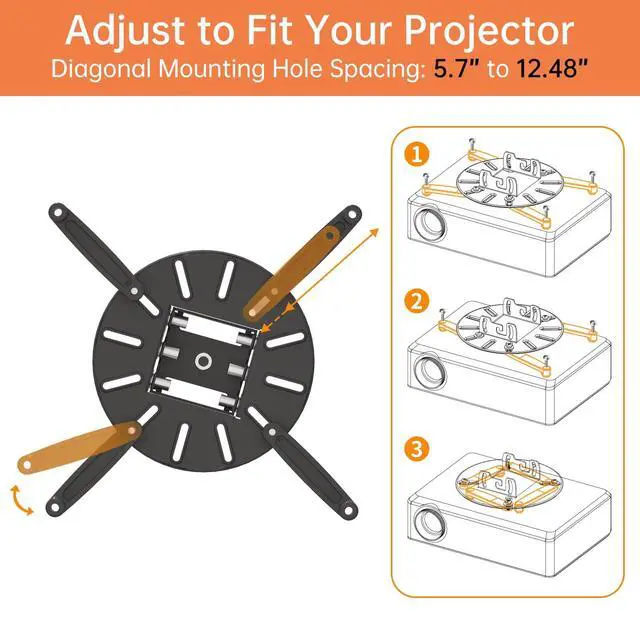 Adjust to Fit Your Projector
Diagonal Mounting Hole Spacing: 5.7" to 12.48"

1

2

3