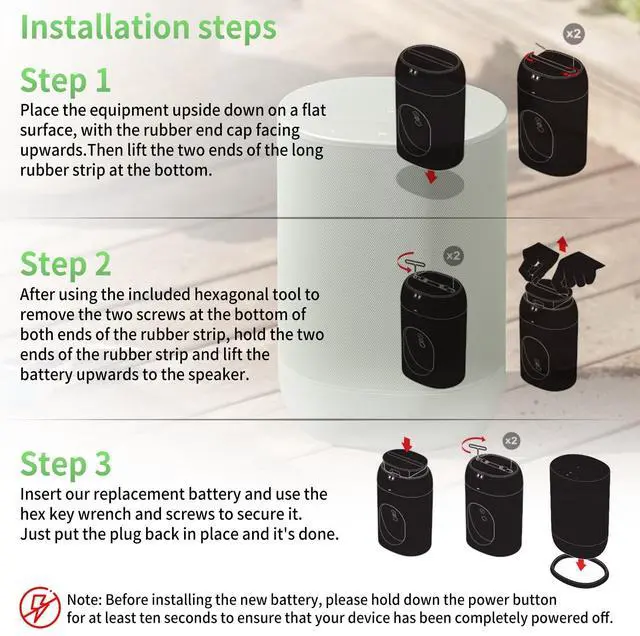 Installation steps

Step 1
Place the equipment upside down on a flat surface, with the rubber end cap facing upwards.Then lift the two ends of the long rubber strip at the bottom.

x2

Step 2
After using the included hexagonal tool to remove the two screws at the bottom of both ends of the rubber strip, hold the two ends of the rubber strip and lift the battery upwards to the speaker.

x2

Step 3
Insert our replacement battery and use the hex key wrench and screws to secure it. Just put the plug back in place and it's done.

x2

Note: Before installing the new battery, please hold down the power button for at least ten seconds to ensure that your device has been completely powered off.