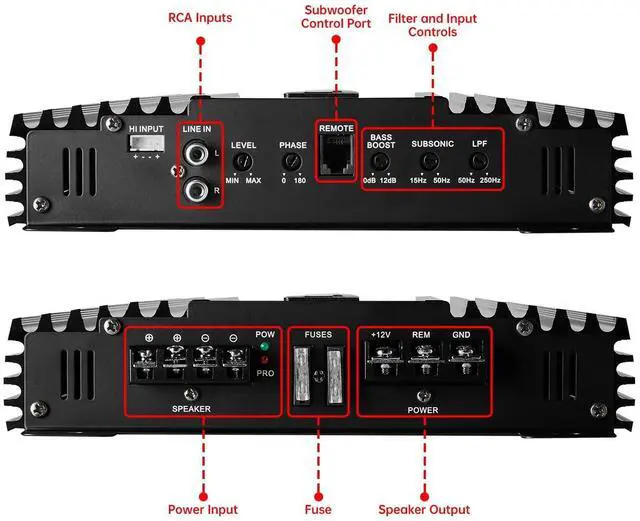 RCA Inputs

Subwoofer Control Port

Filter and Input Controls

HI INPUT
+ - - +

LINE IN
L
R

LEVEL
MIN MAX

PHASE
0 180

REMOTE

BASS BOOST
0dB 12dB

SUBSONIC
15Hz 50Hz

LPF
50Hz 250Hz

⊕ ⊕ ⊖ ⊖
POW
PRO
SPEAKER

FUSES

+12V REM GND
POWER

Power Input

Fuse

Speaker Output