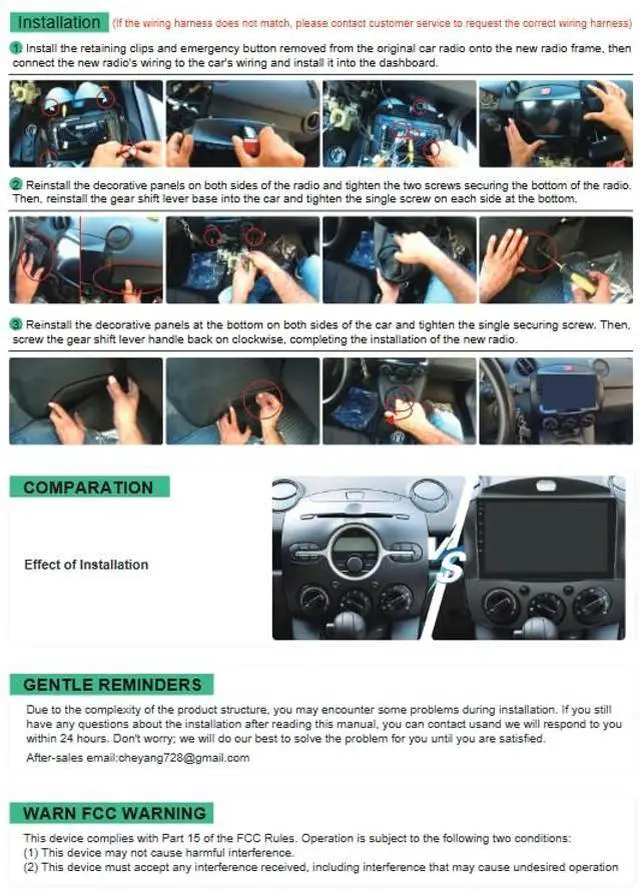 Installation (If the wiring harness does not match, please contact customer service to request the correct wiring harness)

1 Install the retaining clips and emergency button removed from the original car radio onto the new radio frame, then connect the new radio's wiring to the car's wiring and install it into the dashboard.

2 Reinstall the decorative panels on both sides of the radio and tighten the two screws securing the bottom of the radio. Then, reinstall the gear shift lever base into the car and tighten the single screw on each side at the bottom.

3 Reinstall the decorative panels at the bottom on both sides of the car and tighten the single securing screw. Then, screw the gear shift lever handle back on clockwise, completing the installation of the new radio.

COMPARATION

Effect of Installation

VS

GENTLE REMINDERS

Due to the complexity of the product structure, you may encounter some problems during installation. If you still have any questions about the installation after reading this manual, you can contact usand we will respond to you within 24 hours. Don't worry; we will do our best to solve the problem for you until you are satisfied.

After-sales email:cheyang728@gmail.com

WARN FCC WARNING

This device complies with Part 15 of the FCC Rules. Operation is subject to the following two conditions:
(1) This device may not cause harmful interference.
(2) This device must accept any interference received, including interference that may cause undesired operation