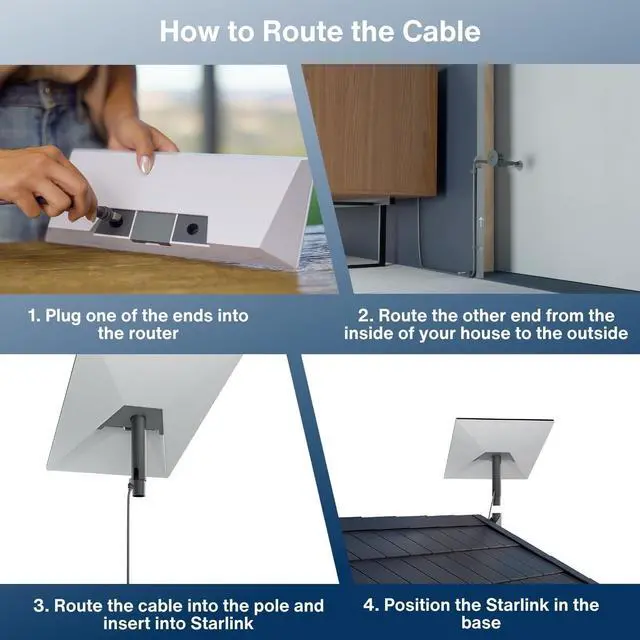 How to Route the Cable

1. Plug one of the ends into the router

2. Route the other end from the inside of your house to the outside

3. Route the cable into the pole and insert into Starlink

4. Position the Starlink in the base