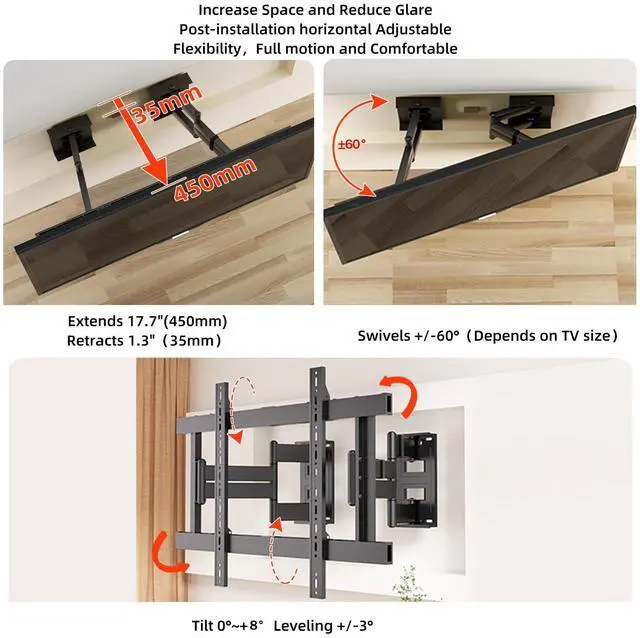 Increase Space and Reduce Glare
Post-installation horizontal Adjustable
Flexibility，Full motion and Comfortable

35mm
450mm

±60°

Extends 17.7"(450mm)
Retracts 1.3"（35mm）

Swivels +/-60°（Depends on TV size）

Tilt 0°~+8°  Leveling +/-3°