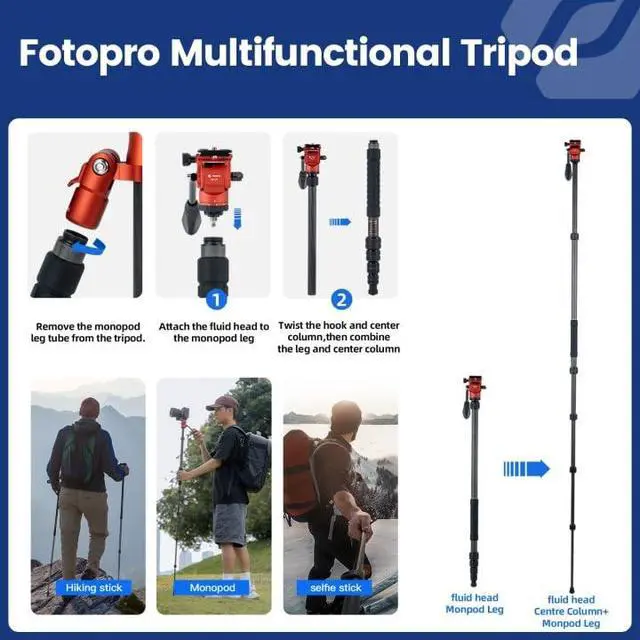 Fotopro Multifunctional Tripod

1

2

Remove the monopod leg tube from the tripod.

Attach the fluid head to the monopod leg

Twist the hook and center column,then combine the leg and center column

Hiking stick

Monopod

selfie stick

fluid head Monpod Leg

fluid head Centre Column+ Monpod Leg