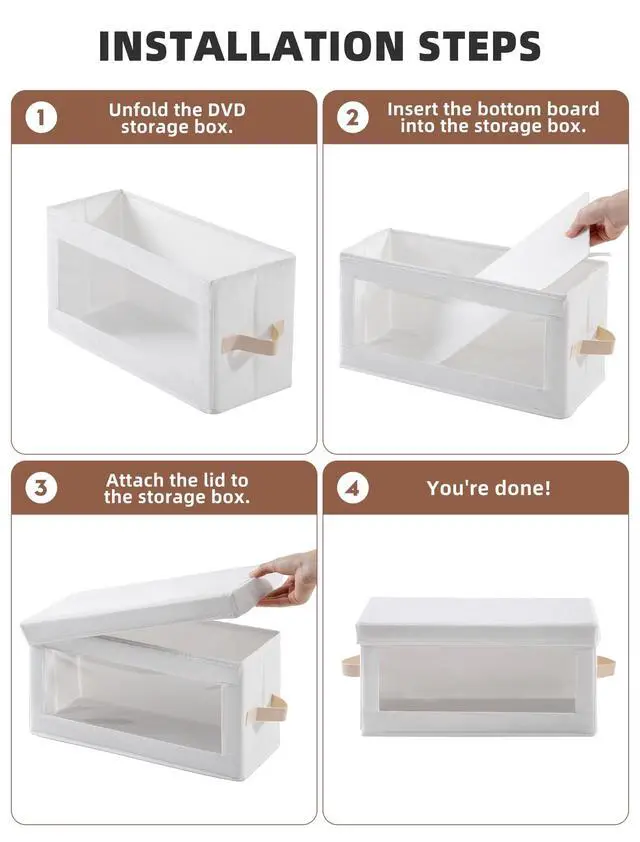 INSTALLATION STEPS

1 Unfold the DVD storage box.

2 Insert the bottom board into the storage box.

3 Attach the lid to the storage box.

4 You're done!