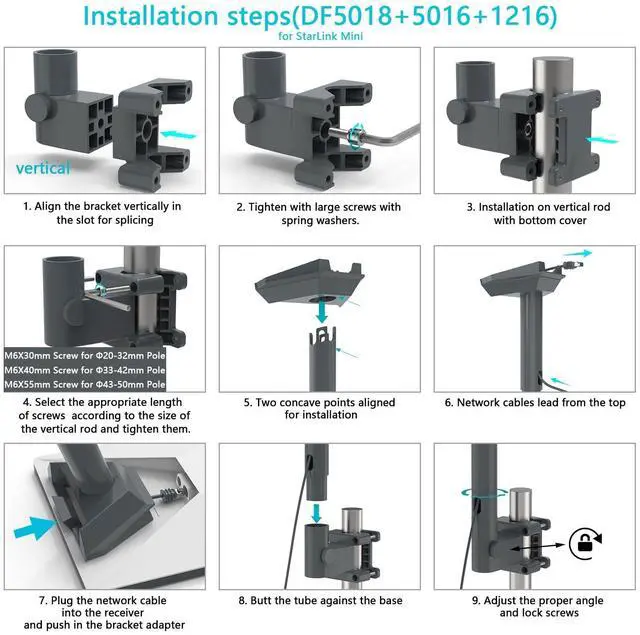 Installation steps(DF5018+5016+1216)
for StarLink Mini

vertical

1. Align the bracket vertically in the slot for splicing

2. Tighten with large screws with spring washers.

3. Installation on vertical rod with bottom cover

M6X30mm Screw for Φ20-32mm Pole
M6X40mm Screw for Φ33-42mm Pole
M6X55mm Screw for Φ43-50mm Pole

4. Select the appropriate length of screws according to the size of the vertical rod and tighten them.

5. Two concave points aligned for installation

6. Network cables lead from the top

7. Plug the network cable into the receiver and push in the bracket adapter

8. Butt the tube against the base

9. Adjust the proper angle and lock screws