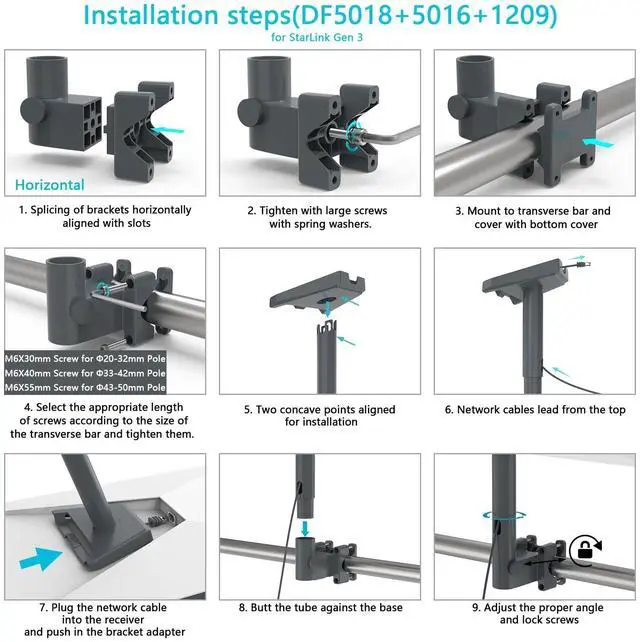 Installation steps(DF5018+5016+1209)
for StarLink Gen 3

Horizontal

1. Splicing of brackets horizontally aligned with slots

2. Tighten with large screws with spring washers.

3. Mount to transverse bar and cover with bottom cover

M6X30mm Screw for Φ20-32mm Pole
M6X40mm Screw for Φ33-42mm Pole
M6X55mm Screw for Φ43-50mm Pole

4. Select the appropriate length of screws according to the size of the transverse bar and tighten them.

5. Two concave points aligned for installation

6. Network cables lead from the top

7. Plug the network cable into the receiver and push in the bracket adapter

8. Butt the tube against the base

9. Adjust the proper angle and lock screws