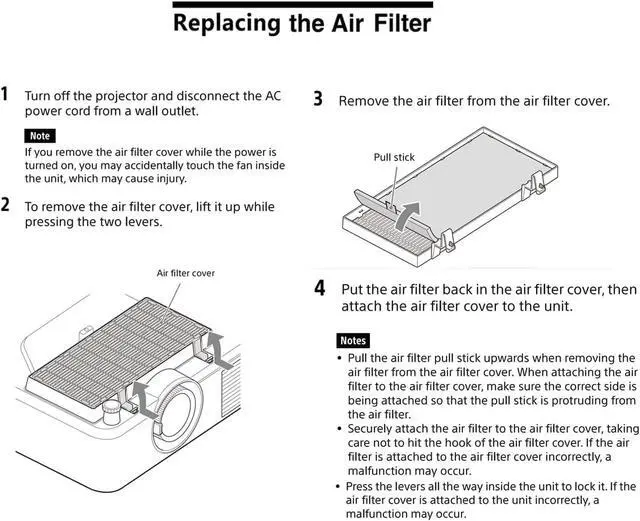 Replacing the Air Filter

1 Turn off the projector and disconnect the AC power cord from a wall outlet.

Note
If you remove the air filter cover while the power is turned on, you may accidentally touch the fan inside the unit, which may cause injury.

2 To remove the air filter cover, lift it up while pressing the two levers.

Air filter cover

3 Remove the air filter from the air filter cover.

Pull stick

4 Put the air filter back in the air filter cover, then attach the air filter cover to the unit.

Notes
• Pull the air filter pull stick upwards when removing the air filter from the air filter cover. When attaching the air filter to the air filter cover, make sure the correct side is being attached so that the pull stick is protruding from the air filter.
• Securely attach the air filter to the air filter cover, taking care not to hit the hook of the air filter cover. If the air filter is attached to the air filter cover incorrectly, a malfunction may occur.
• Press the levers all the way inside the unit to lock it. If the air filter cover is attached to the unit incorrectly, a malfunction may occur.