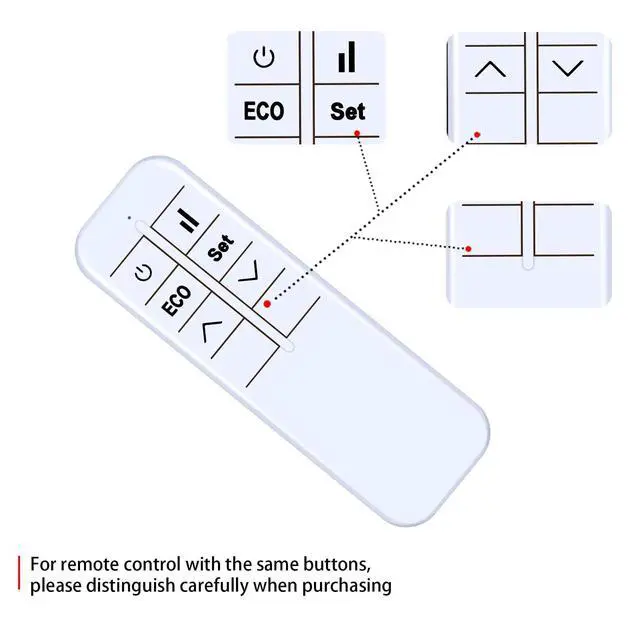 ECO
Set

Set
ECO

For remote control with the same buttons, please distinguish carefully when purchasing