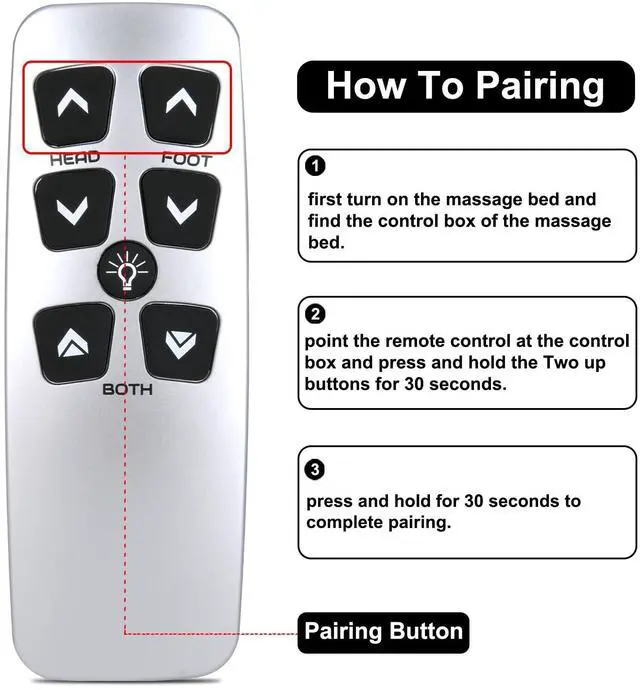 HEAD
FOOT
BOTH

How To Pairing

1
first turn on the massage bed and find the control box of the massage bed.

2
point the remote control at the control box and press and hold the Two up buttons for 30 seconds.

3
press and hold for 30 seconds to complete pairing.

Pairing Button