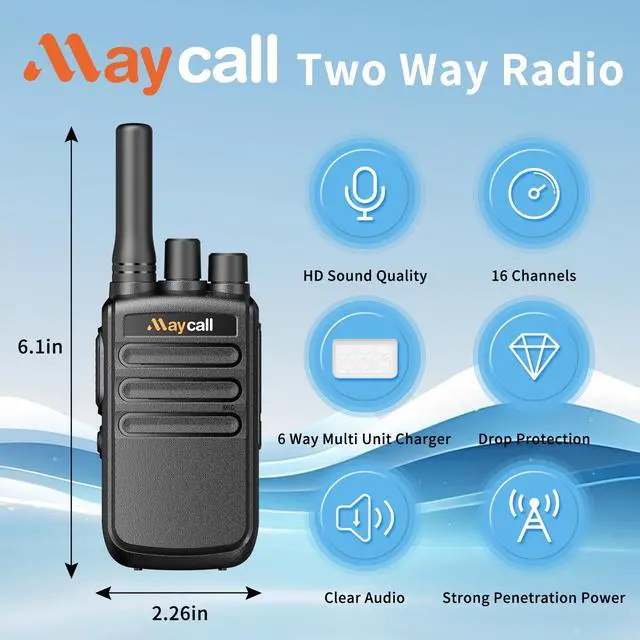 Maycall Two Way Radio

6.1in

Maycall

MIC

2.26in

HD Sound Quality

16 Channels

6 Way Multi Unit Charger

Drop Protection

Clear Audio

Strong Penetration Power