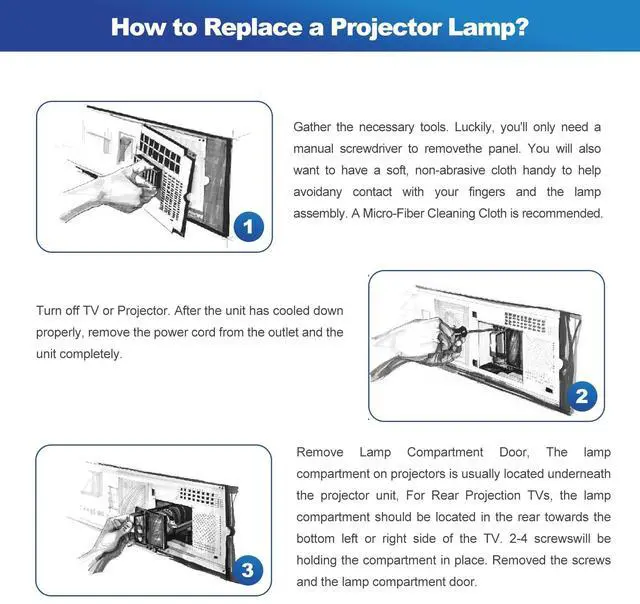 How to Replace a Projector Lamp?

1

Gather the necessary tools. Luckily, you'll only need a manual screwdriver to removethe panel. You will also want to have a soft, non-abrasive cloth handy to help avoidany contact with your fingers and the lamp assembly. A Micro-Fiber Cleaning Cloth is recommended.

Turn off TV or Projector. After the unit has cooled down properly, remove the power cord from the outlet and the unit completely.

2

3

Remove Lamp Compartment Door, The lamp compartment on projectors is usually located underneath the projector unit, For Rear Projection TVs, the lamp compartment should be located in the rear towards the bottom left or right side of the TV. 2-4 screwswill be holding the compartment in place. Removed the screws and the lamp compartment door.