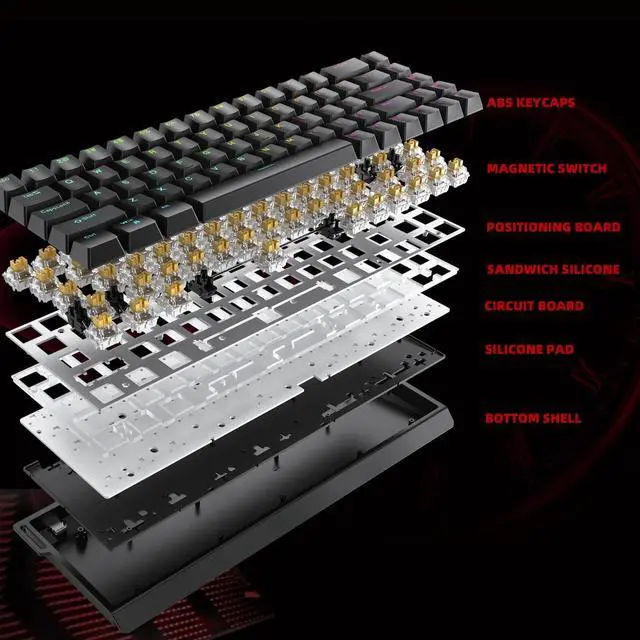 ABS KEYCAPS

MAGNETIC SWITCH

POSITIONING BOARD

SANDWICH SILICONE

CIRCUIT BOARD

SILICONE PAD

BOTTOM SHELL