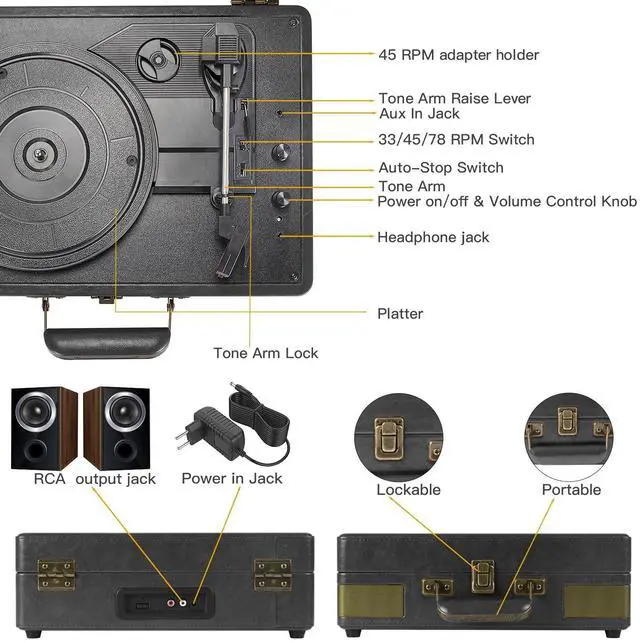 45 RPM adapter holder

Tone Arm Raise Lever
Aux In Jack

33/45/78 RPM Switch

Auto-Stop Switch
Tone Arm
Power on/off & Volume Control Knob

Headphone jack

Platter

Tone Arm Lock

RCA output jack

Power in Jack

Lockable

Portable