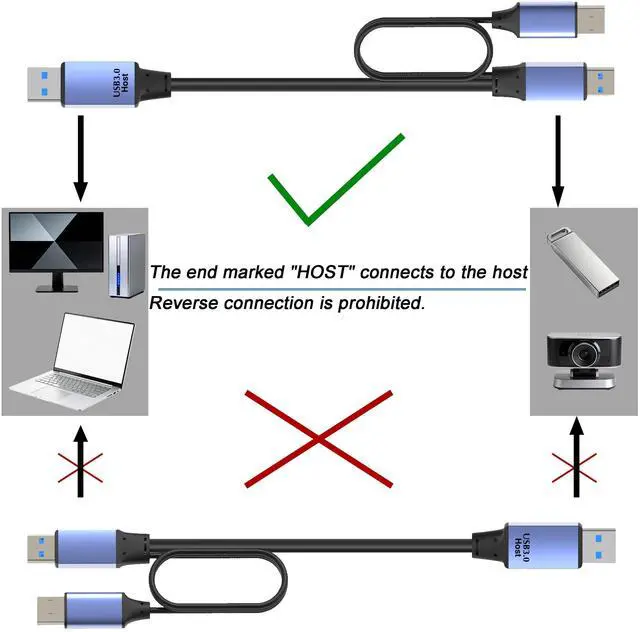 USB3.0 Host

The end marked "HOST" connects to the host

Reverse connection is prohibited.

USB3.0 Host