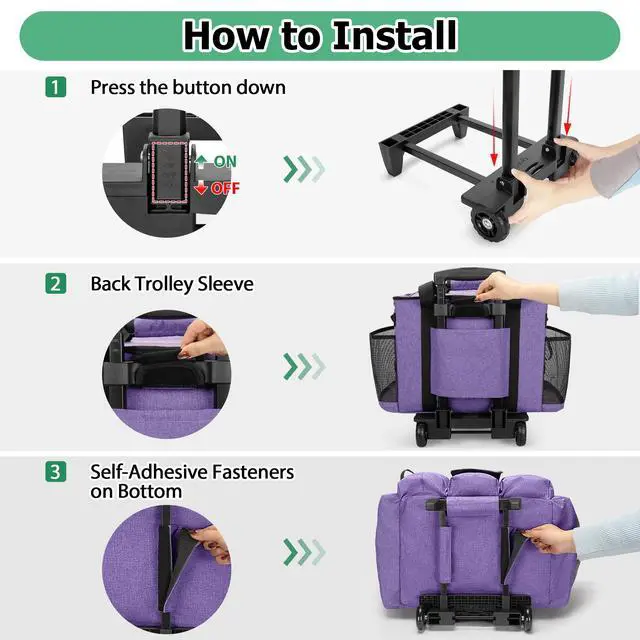 How to Install

1 Press the button down

ON
OFF

2 Back Trolley Sleeve

3 Self-Adhesive Fasteners on Bottom