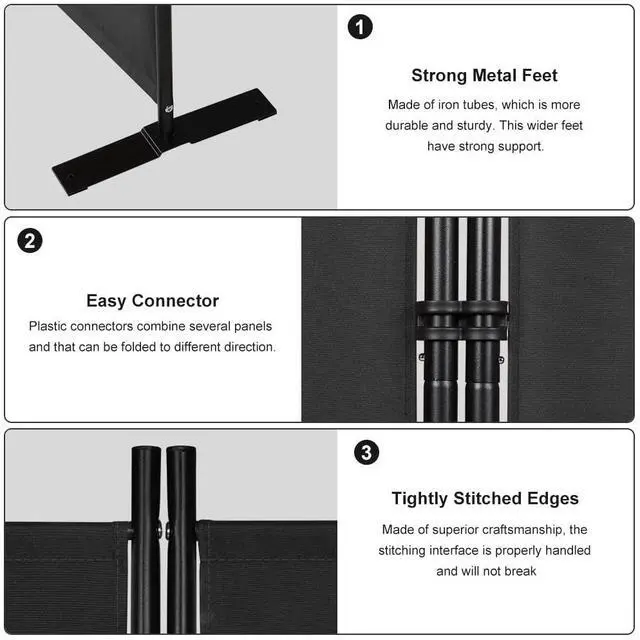 1

Strong Metal Feet

Made of iron tubes, which is more durable and sturdy. This wider feet have strong support.

2

Easy Connector

Plastic connectors combine several panels and that can be folded to different direction.

3

Tightly Stitched Edges

Made of superior craftsmanship, the stitching interface is properly handled and will not break