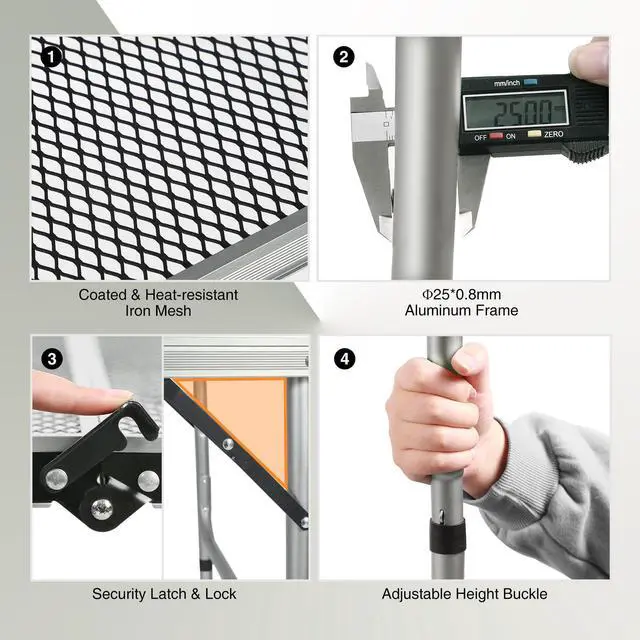 1

Coated & Heat-resistant Iron Mesh

2

mm/inch

25.00

OFF ON ZERO

Φ25*0.8mm Aluminum Frame

3

Security Latch & Lock

4

Adjustable Height Buckle