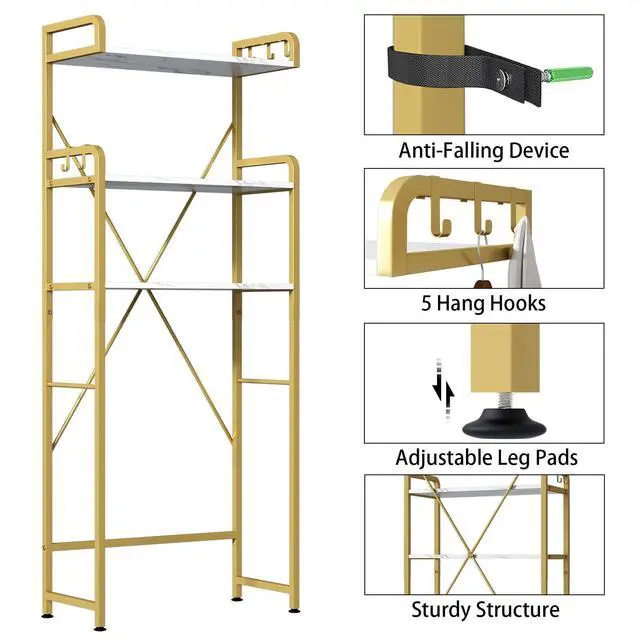 Anti-Falling Device

5 Hang Hooks

Adjustable Leg Pads

Sturdy Structure