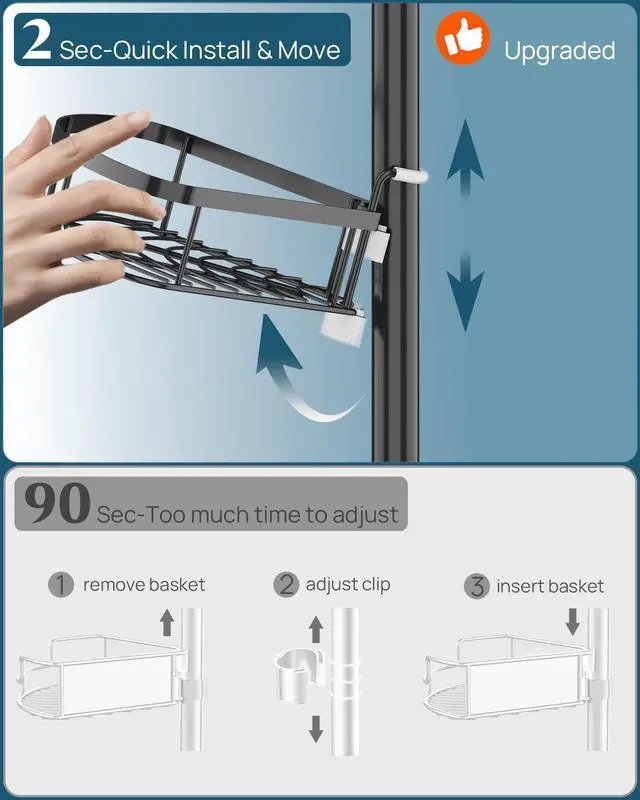 2 Sec-Quick Install & Move

Upgraded

90 Sec-Too much time to adjust

1 remove basket

2 adjust clip

3 insert basket